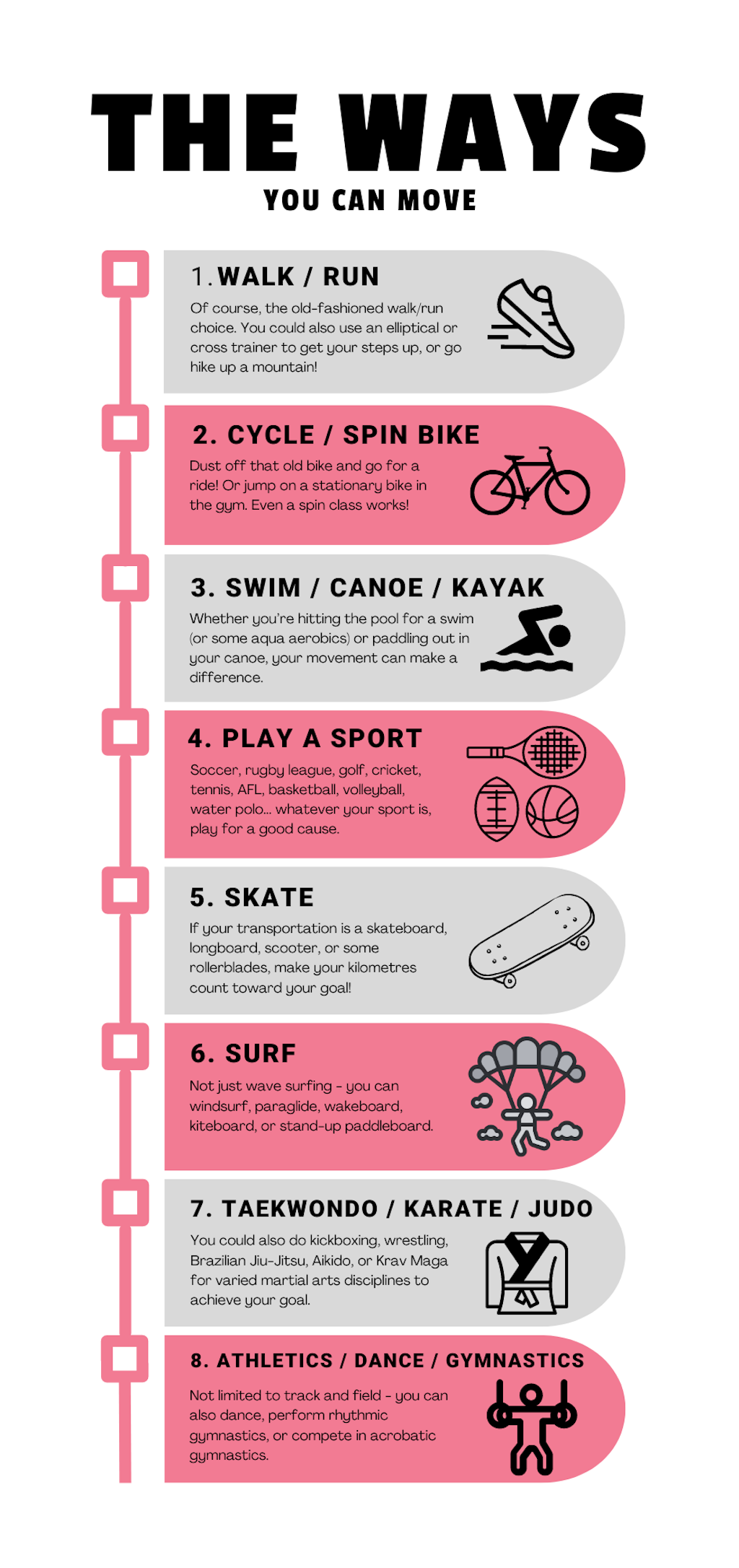 THE WAYS

YOU CAN MOVE

1. WALK / RUN

Of course, the old-fashioned walk/run choice. You could also use an elliptical or cross trainer to get your steps up, or go hike up a mountain!

2. CYCLE / SPIN BIKE

Dust off that old bike and go for a ride! Or jump on a stationary bike in the gym. Even a spin class works!

3. SWIM / CANOE / KAYAK

Whether you're hitting the pool for a swim (or some aqua aerobics) or paddling out in your canoe, your movement can make a difference.

4. PLAY A SPORT

Soccer, rugby league, golf, cricket, tennis, AFL, basketball, volleyball, water polo... whatever your sport is, play for a good cause.

5. SKATE

If your transportation is a skateboard, longboard, scooter, or some rollerblades, make your kilometres count toward your goal!

6. SURF

Not just wave surfing - you can windsurf, paraglide, wakeboard, kiteboard, or stand-up paddleboard.

7. TAEKWONDO / KARATE / JUDO

You could also do kickboxing, wrestling, Brazilian Jiu-Jitsu, Aikido, or Krav Maga for varied martial arts disciplines to achieve your goal.

8. ATHLETICS / DANCE / GYMNASTICS

Not limited to track and field - you can also dance, perform rhythmic gymnastics, or compete in acrobatic gymnastics.