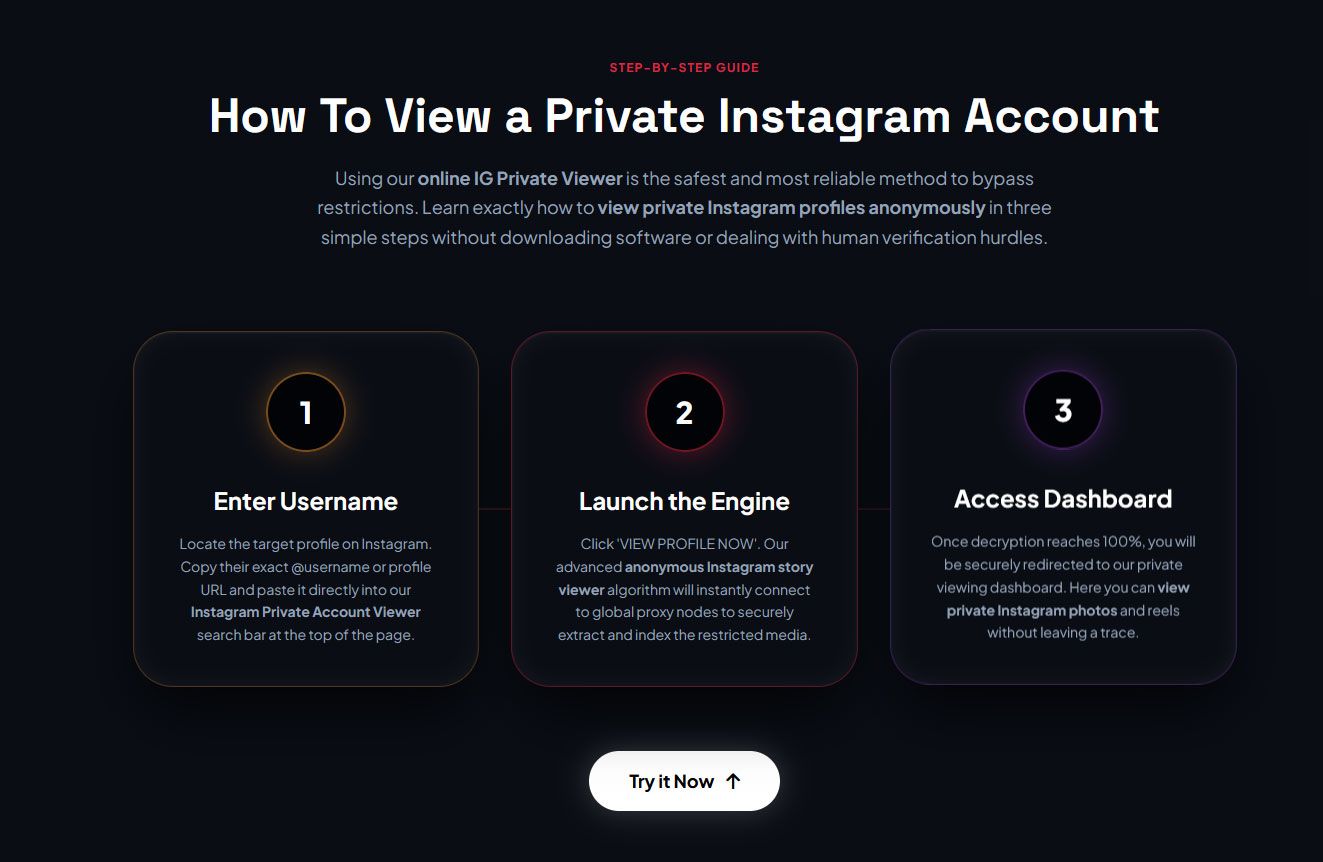 STEP-BY-STEP GUIDE

How To View a Private Instagram Account

Using our online IG Private Viewer is the safest and most reliable method to bypass restrictions. Learn exactly how to view private Instagram profiles anonymously in three simple steps without downloading software or dealing with human verification hurdles.

1

Enter Username

Locate the target profile on Instagram. Copy their exact @username or profile URL and paste it directly into our Instagram Private Account Viewer search bar at the top of the page.

2

Launch the Engine

Click 'VIEW PROFILE NOW'. Our advanced anonymous Instagram story viewer algorithm will instantly connect to global proxy nodes to securely extract and index the restricted media.

3

Access Dashboard

Once decryption reaches 100%, you will be securely redirected to our private viewing dashboard. Here you can view private Instagram photos and reels without leaving a trace.

Try it Now ↑